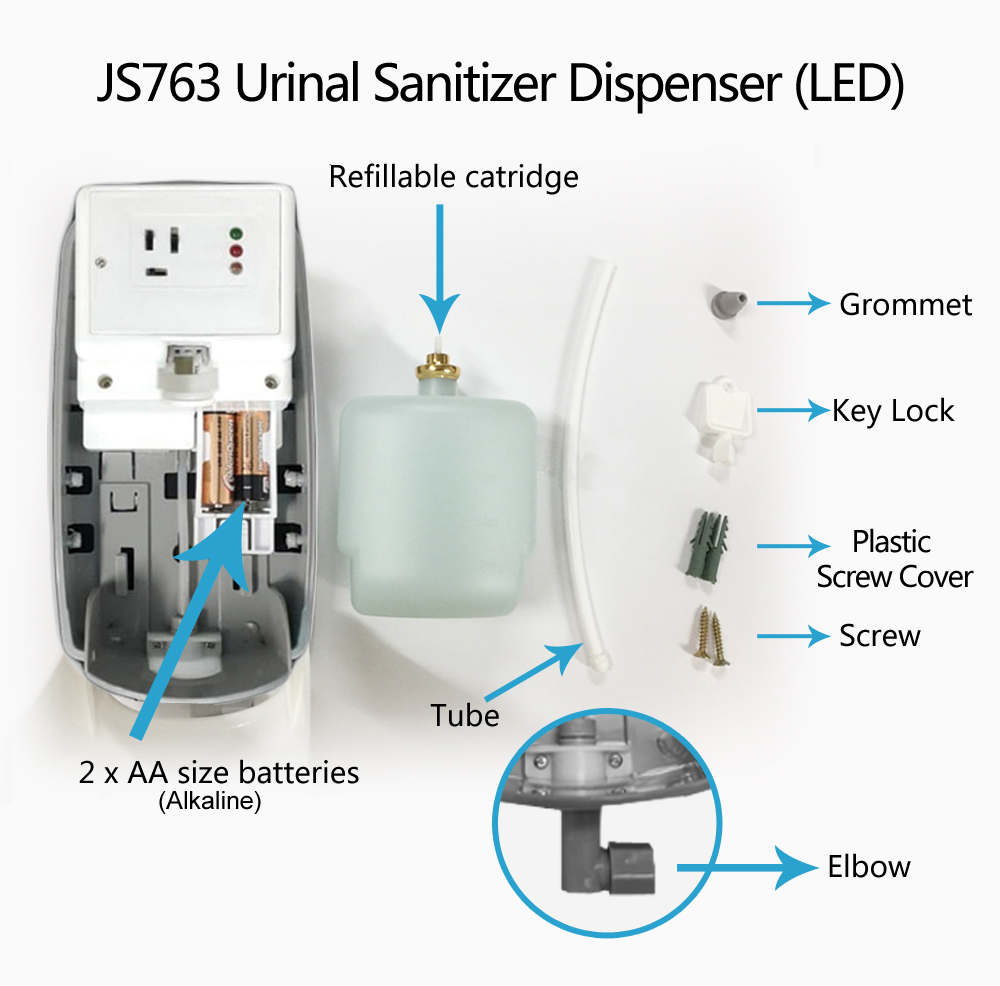 JS763 Urinal Sanitizer Dispenser (LED)

Refillable catridge

Grommet

Key Lock

Plastic
Screw Cover

Screw

Tube

2 x AA size batteries
(Alkaline)

Elbow