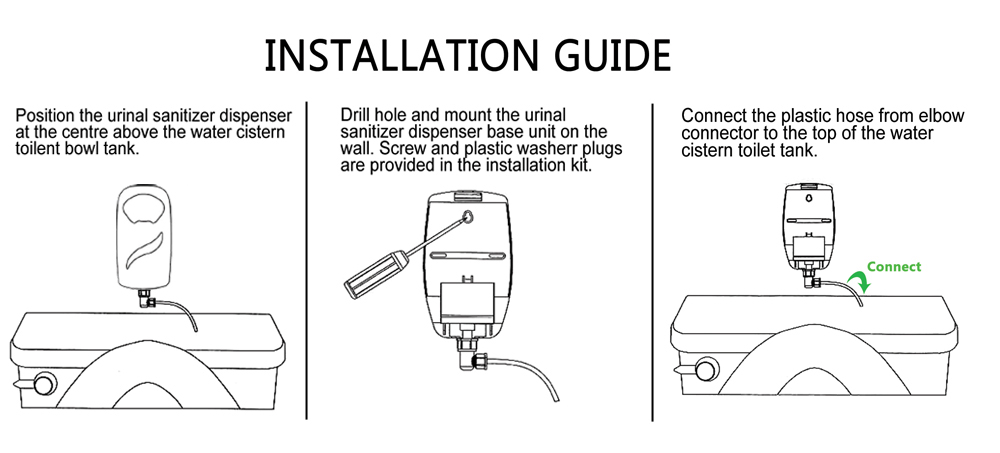 INSTALLATION GUIDE

Position the urinal sanitizer dispenser at the centre above the water cistern toilent bowl tank.

Drill hole and mount the urinal sanitizer dispenser base unit on the wall. Screw and plastic washerr plugs are provided in the installation kit.

Connect the plastic hose from elbow connector to the top of the water cistern toilet tank.

Connect